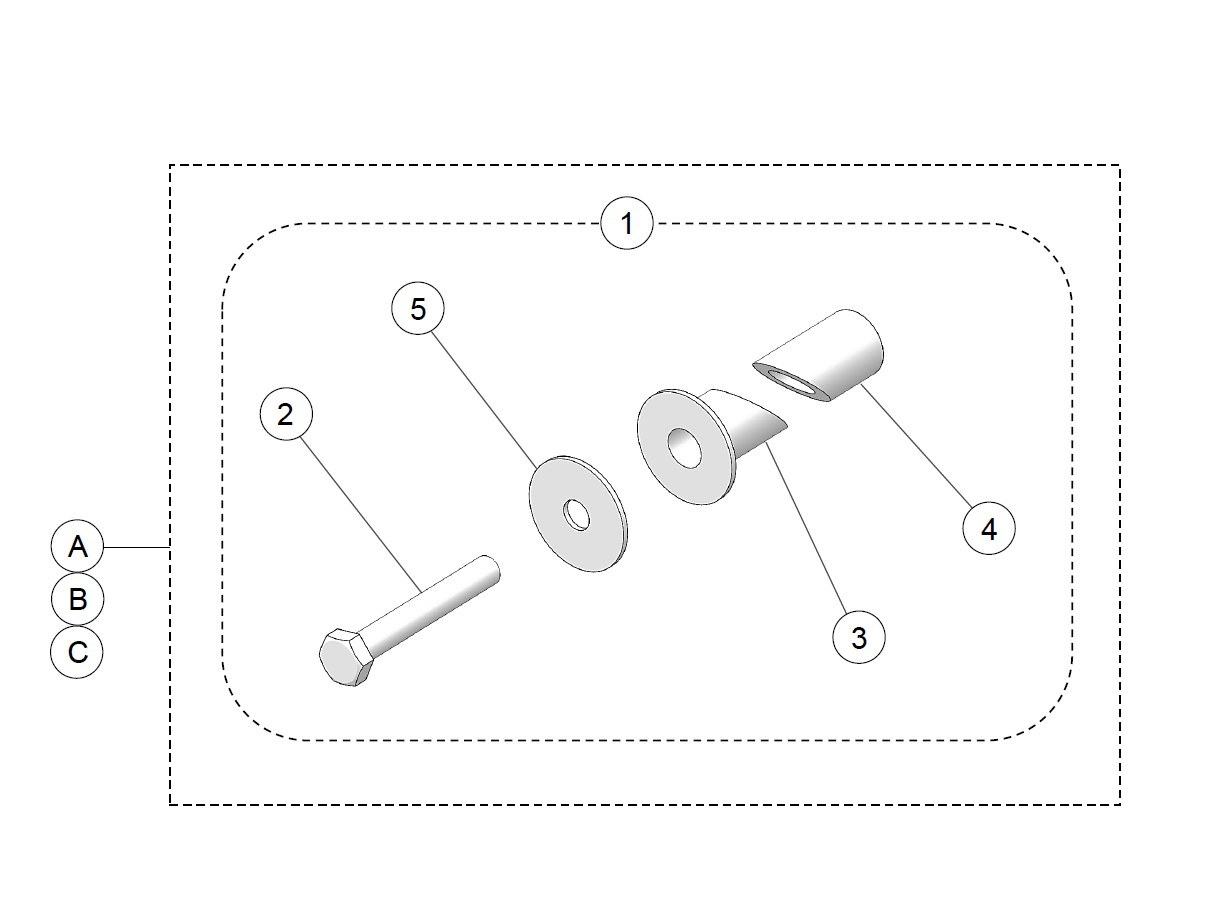 1
5
2
4
3
A
B
C