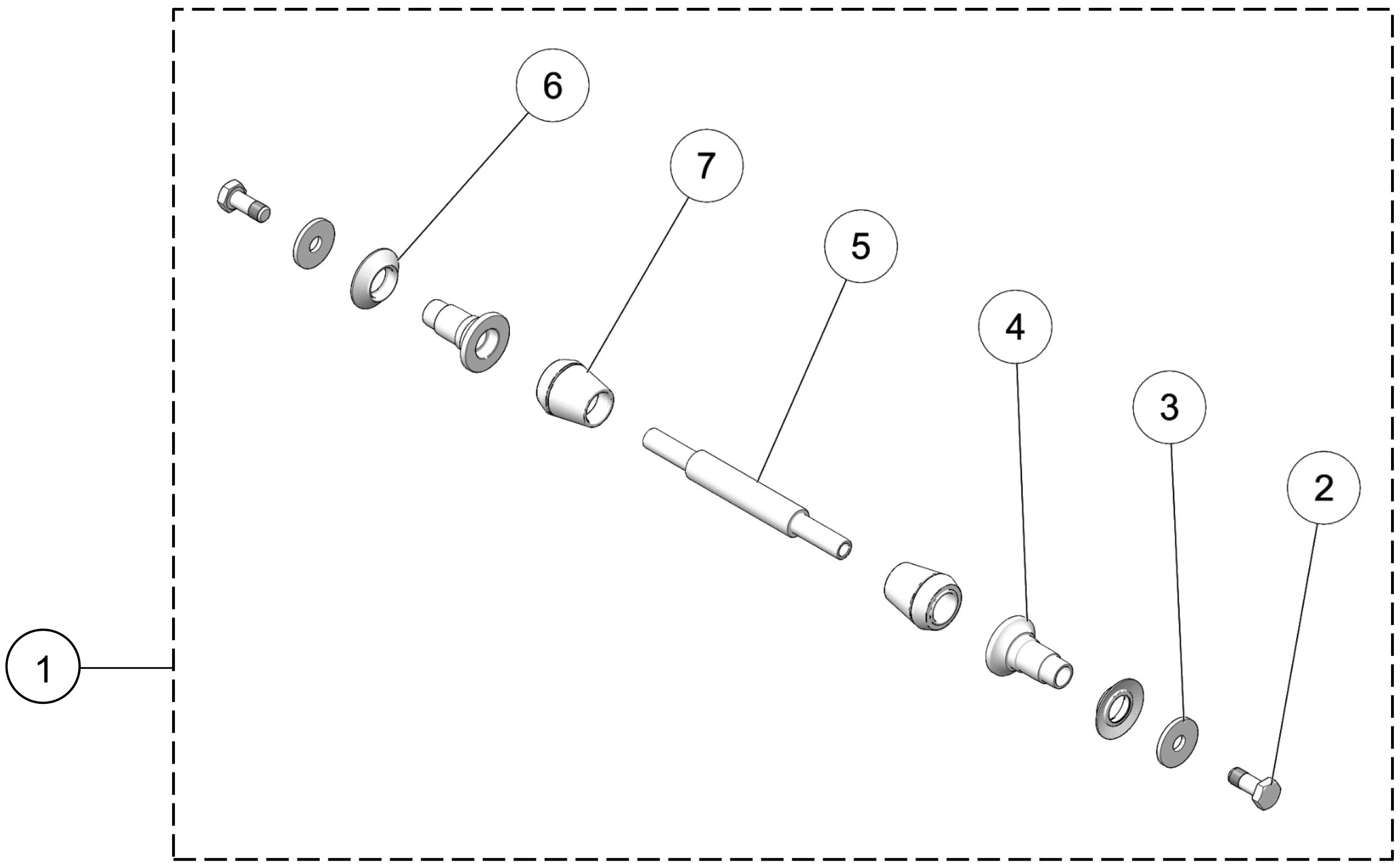 6
7
5
4
3
2
1