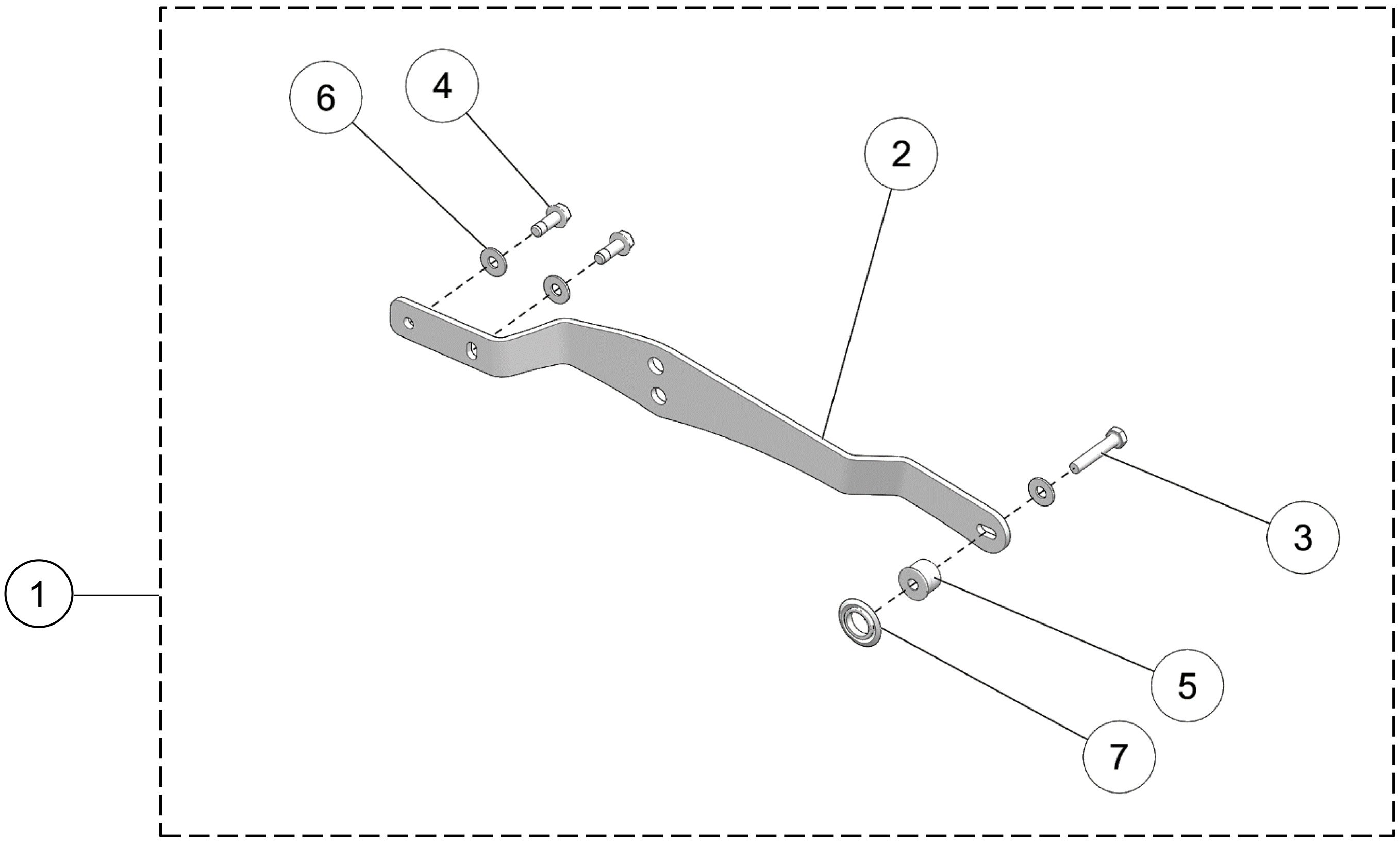 6
4
2
3
1
5
7