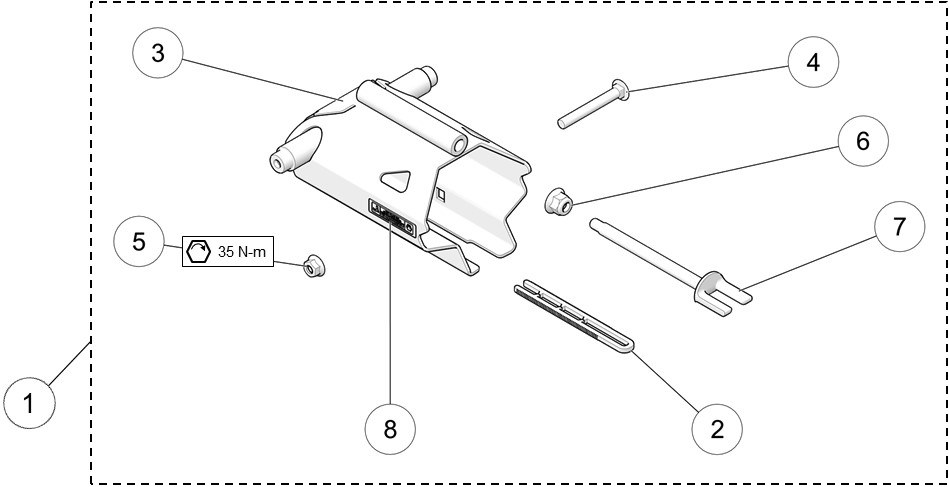 3
4
6
7
5
35 N-m
1
8
2