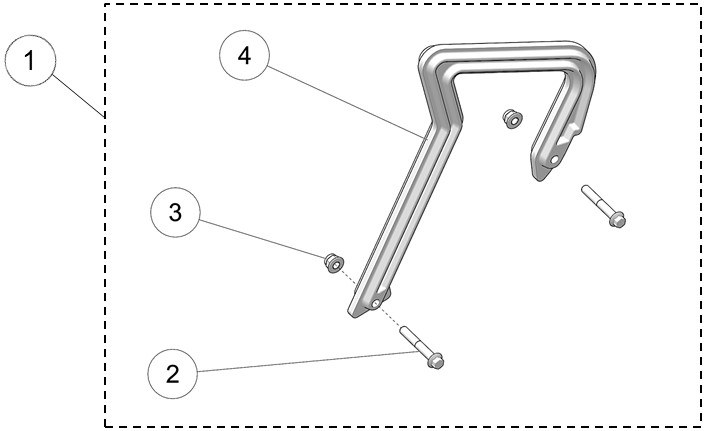 1
4
3
2