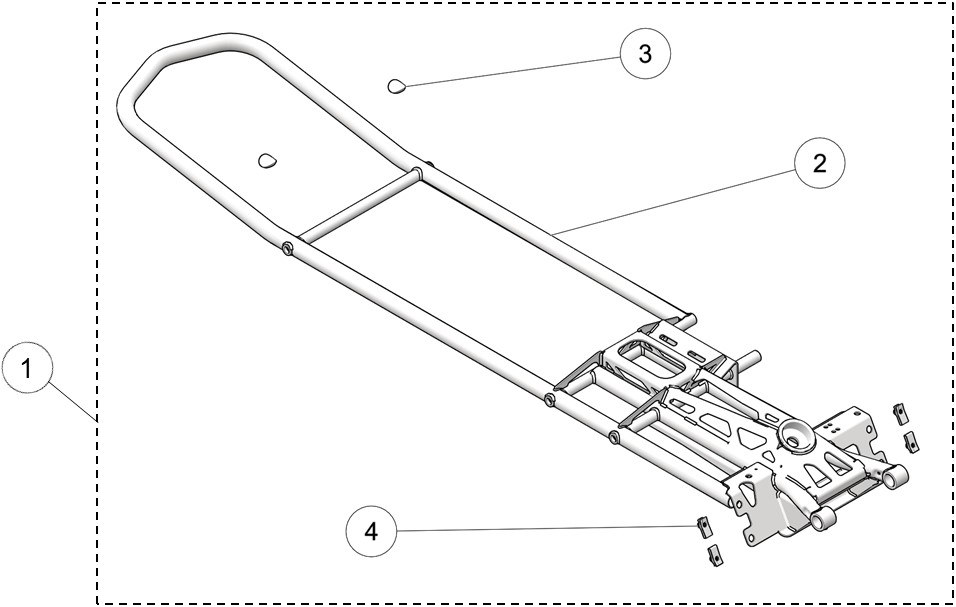 3
2
1
4