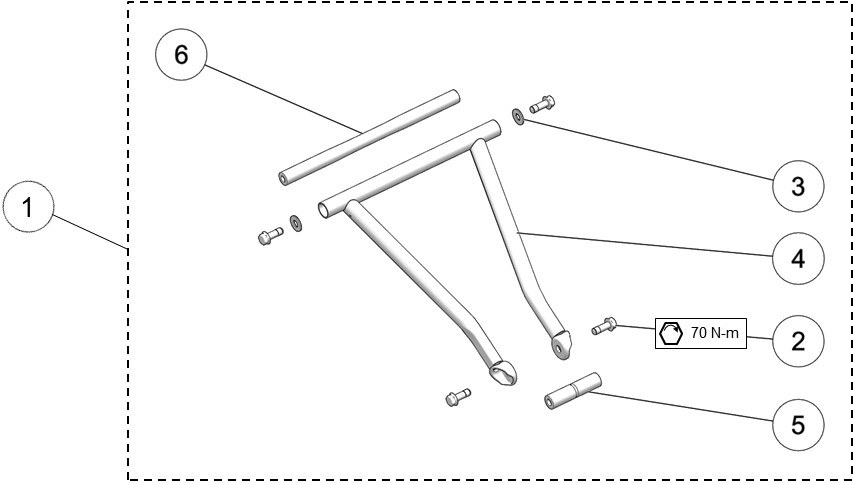 6
1
3
4
70 N-m
2
5