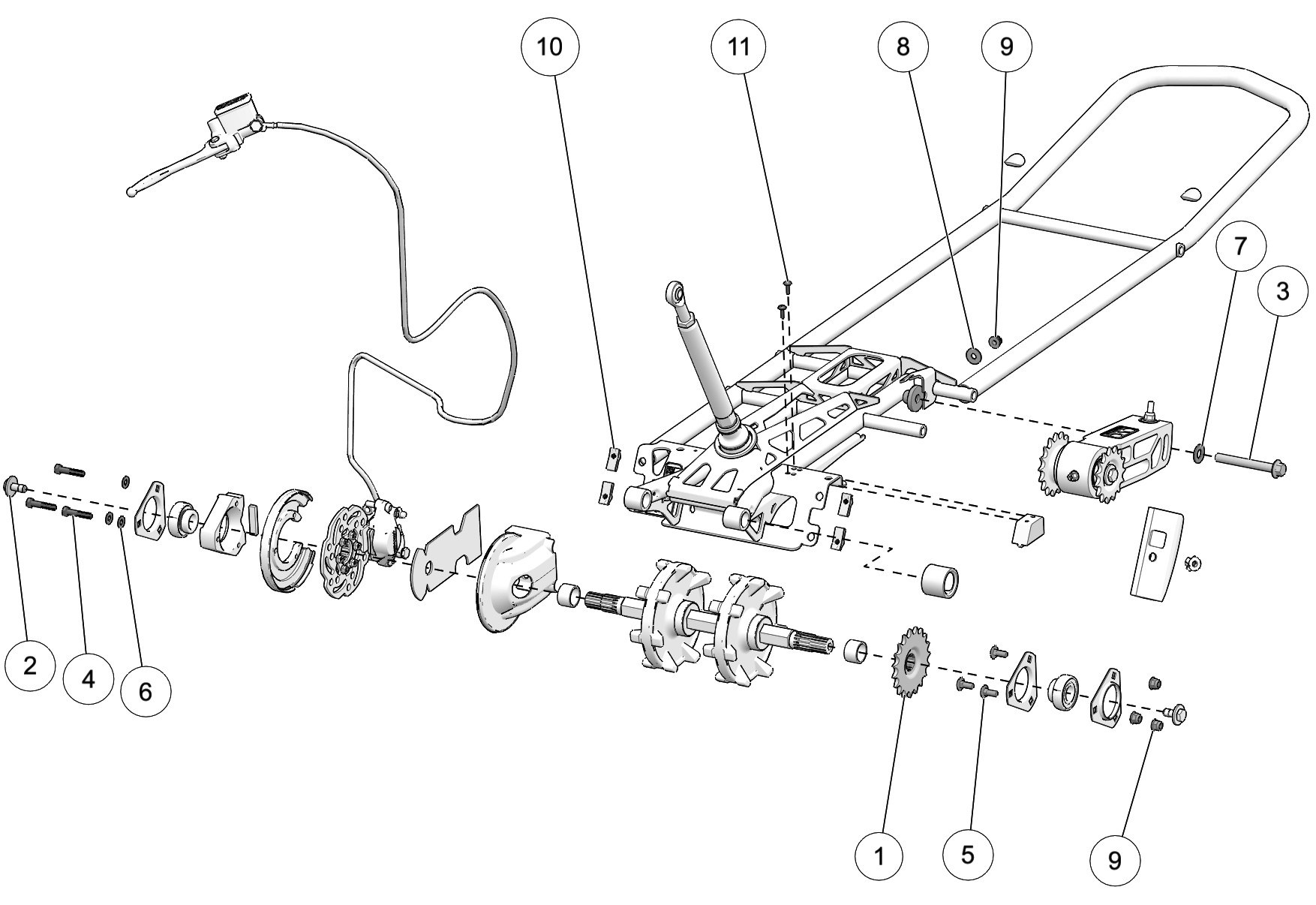 10
11
8
9
7
3
2
4
6
1
5
9