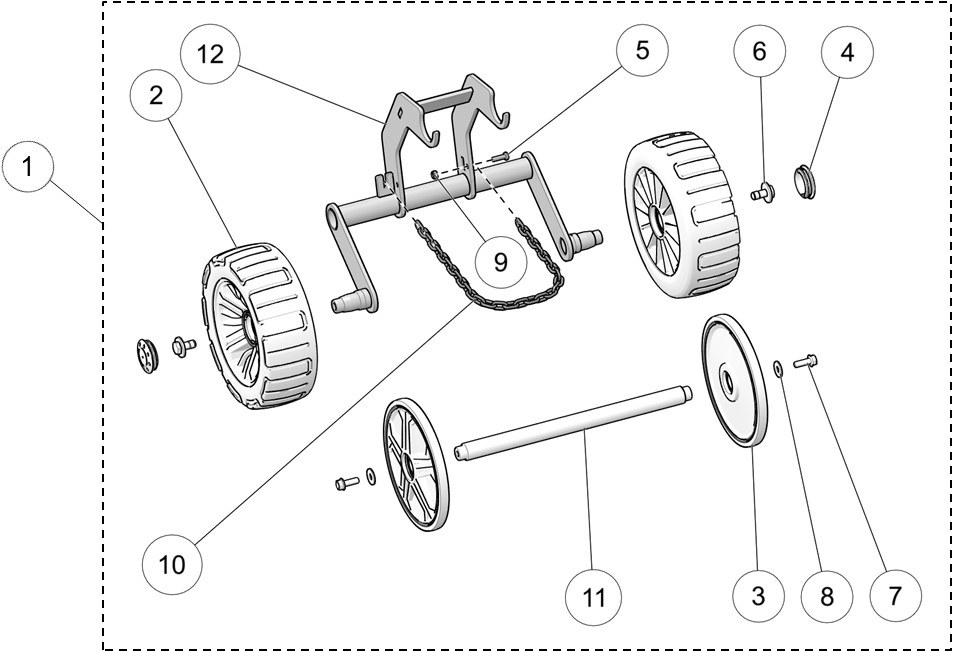 12
5
6
4
2
1
9
10
11
3
8
7