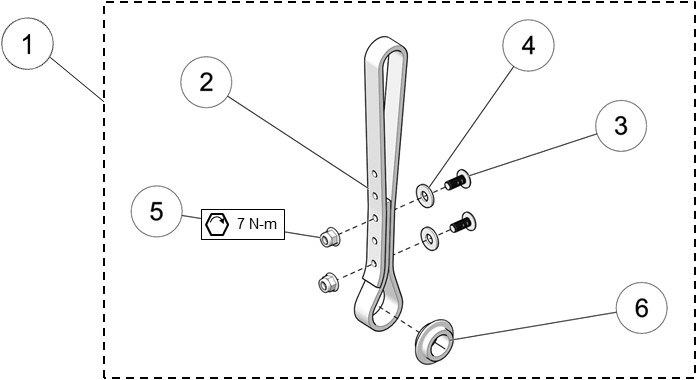 1
2
4
3
5
7 N-m
6