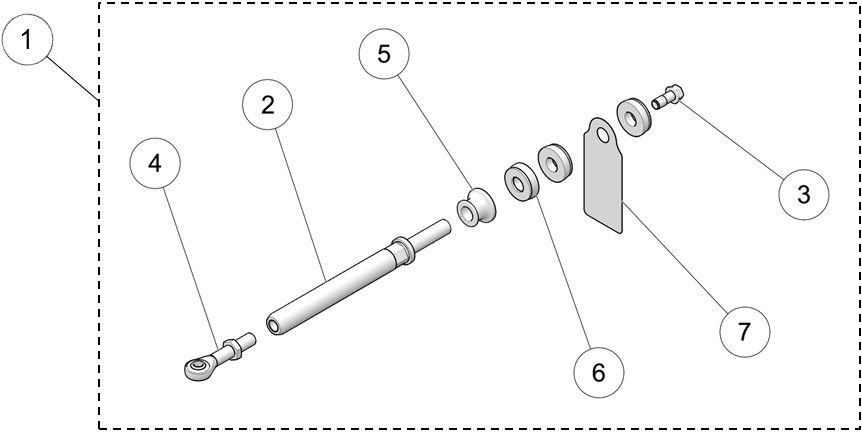 1
5
2
4
3
7
6