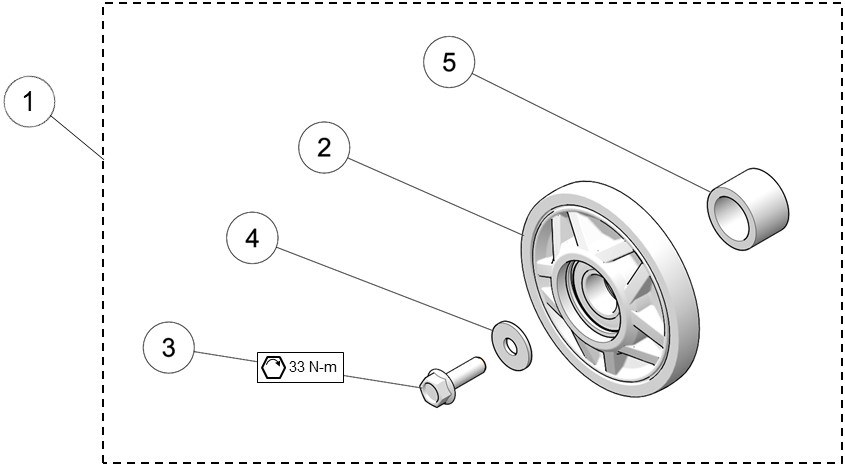 1

5

2

4

3

33 N-m