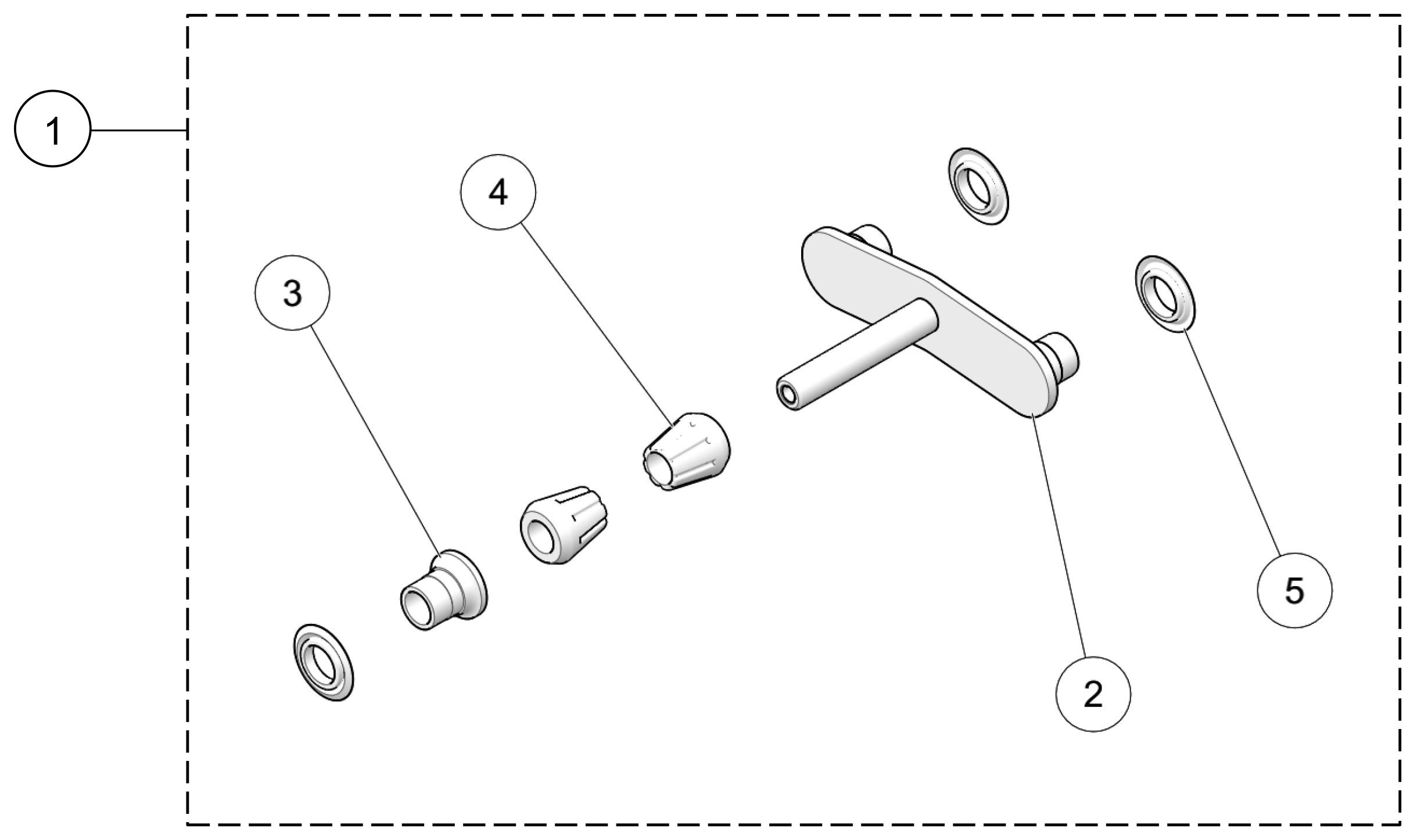 1
4
3
5
2