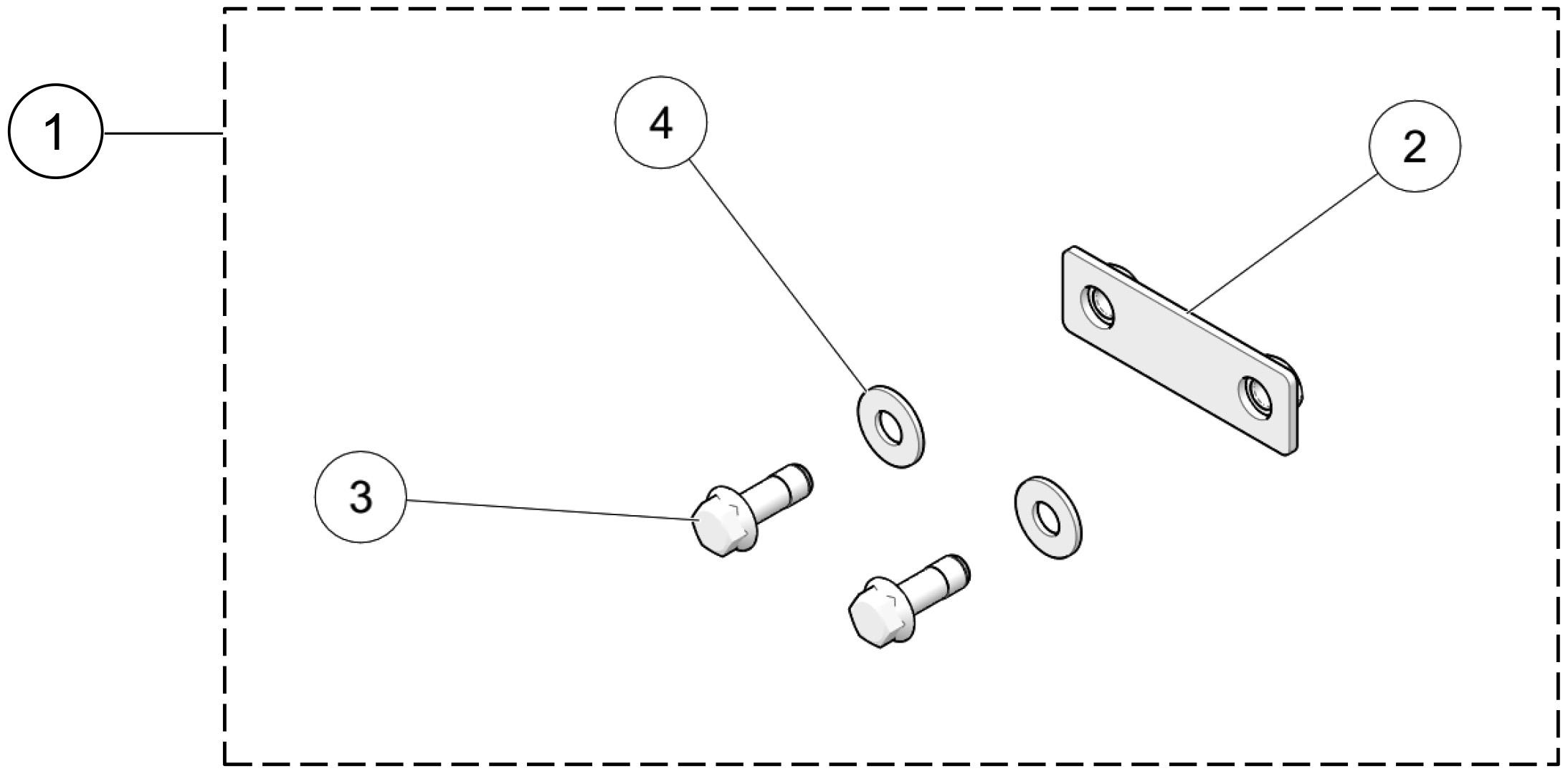 1
4
2
3