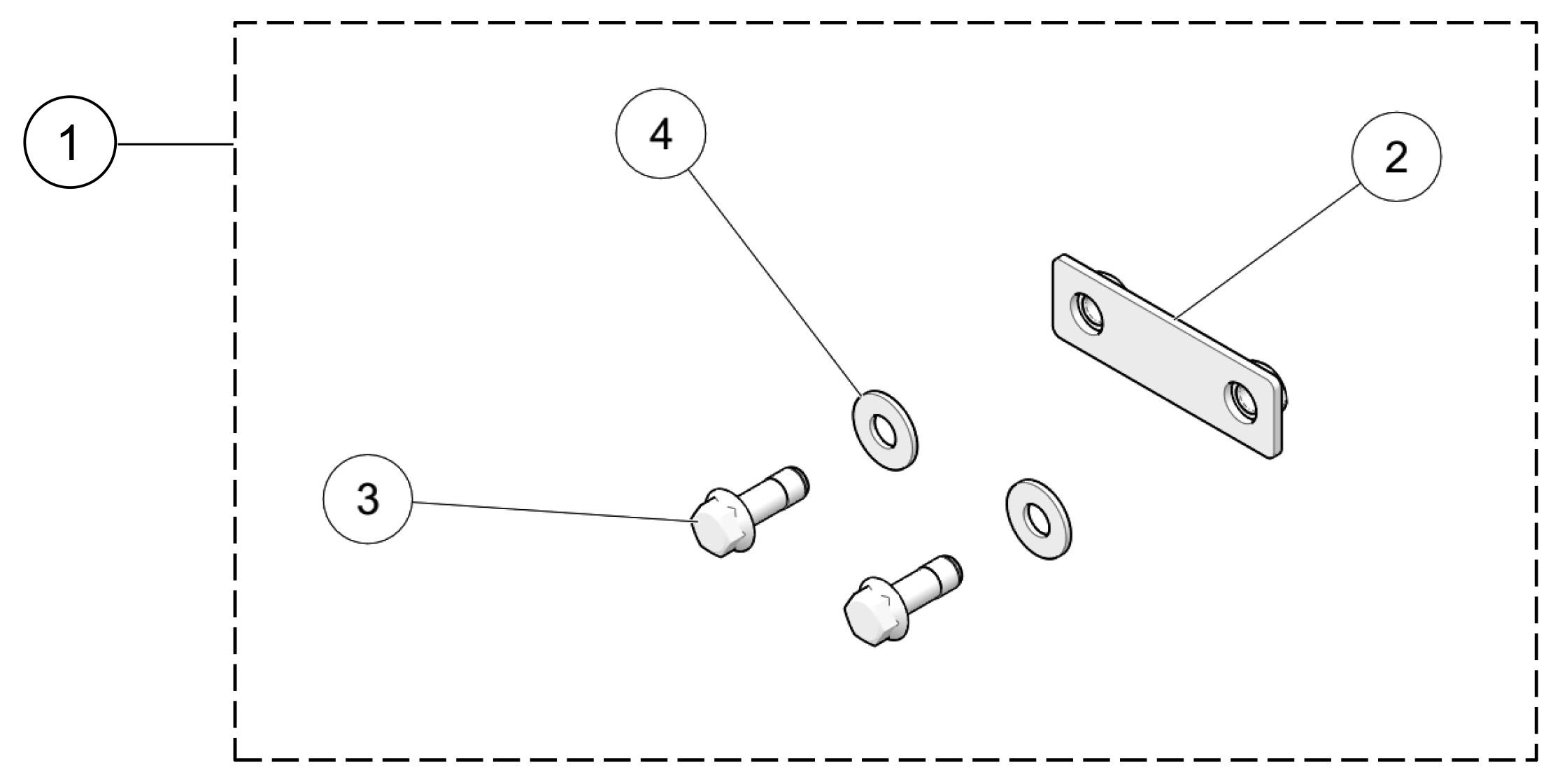 1
4
2
3