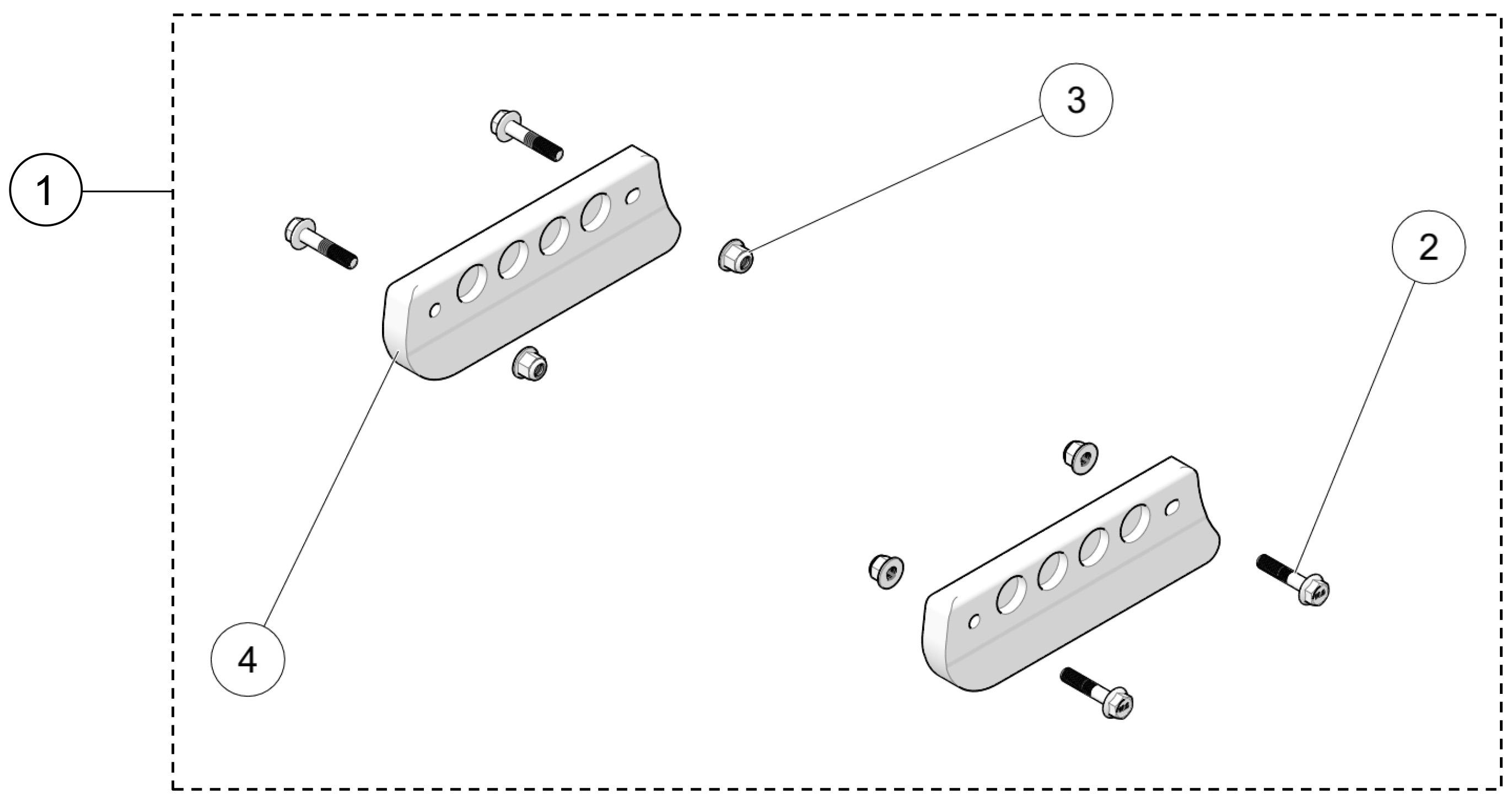 1
3
2
4