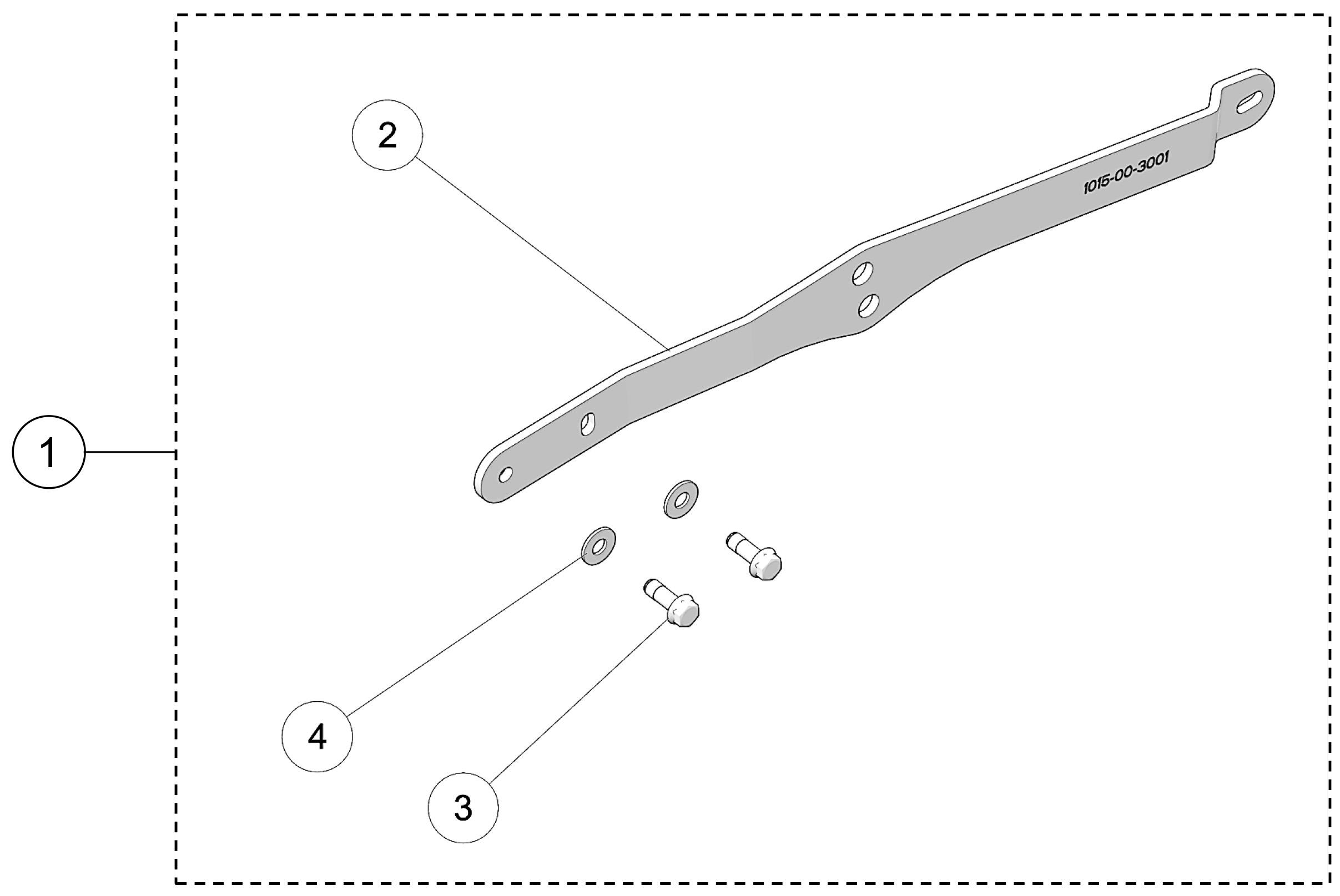 2

1015-00-3001

1

4

3