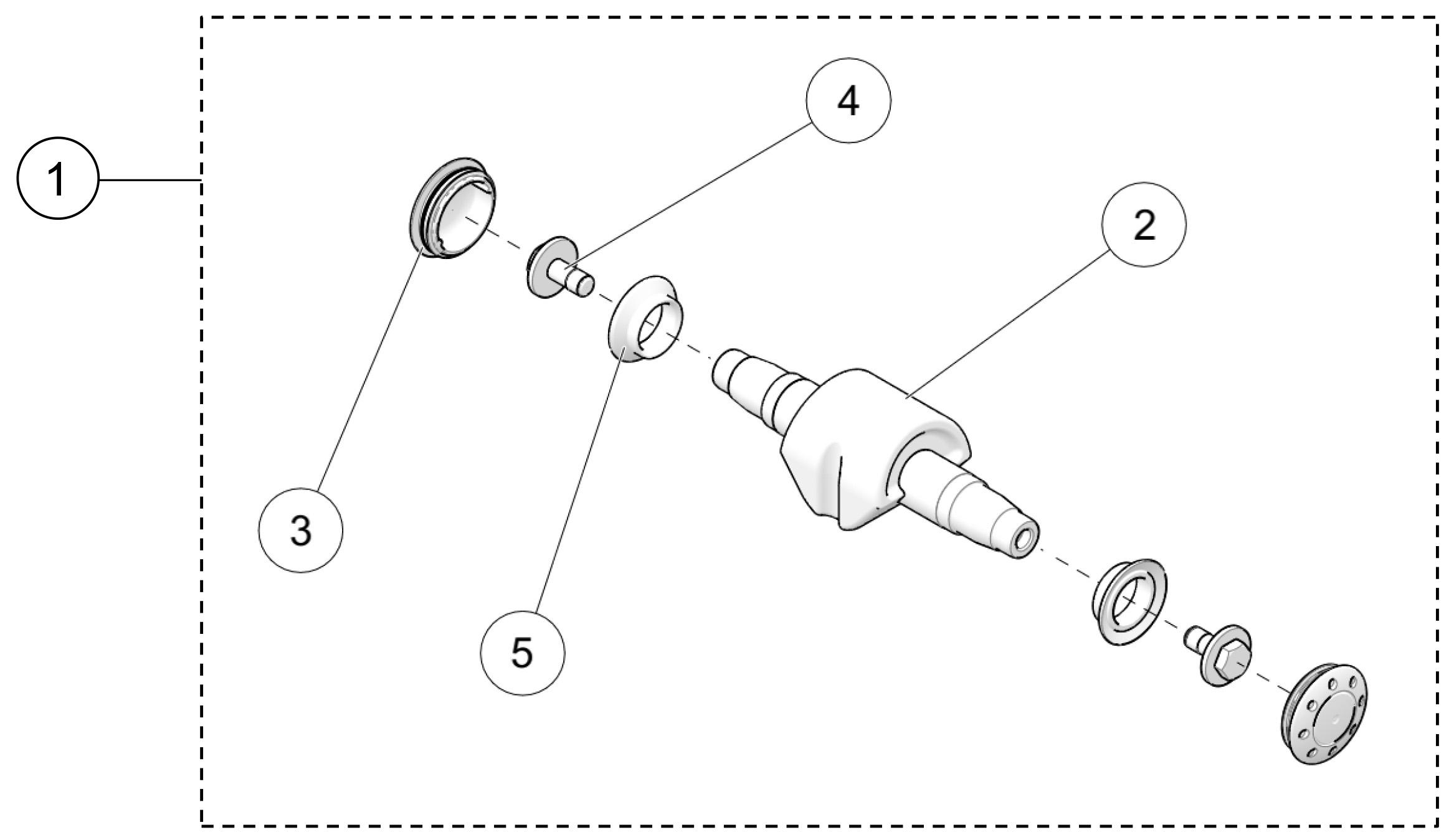 1
4
2
3
5