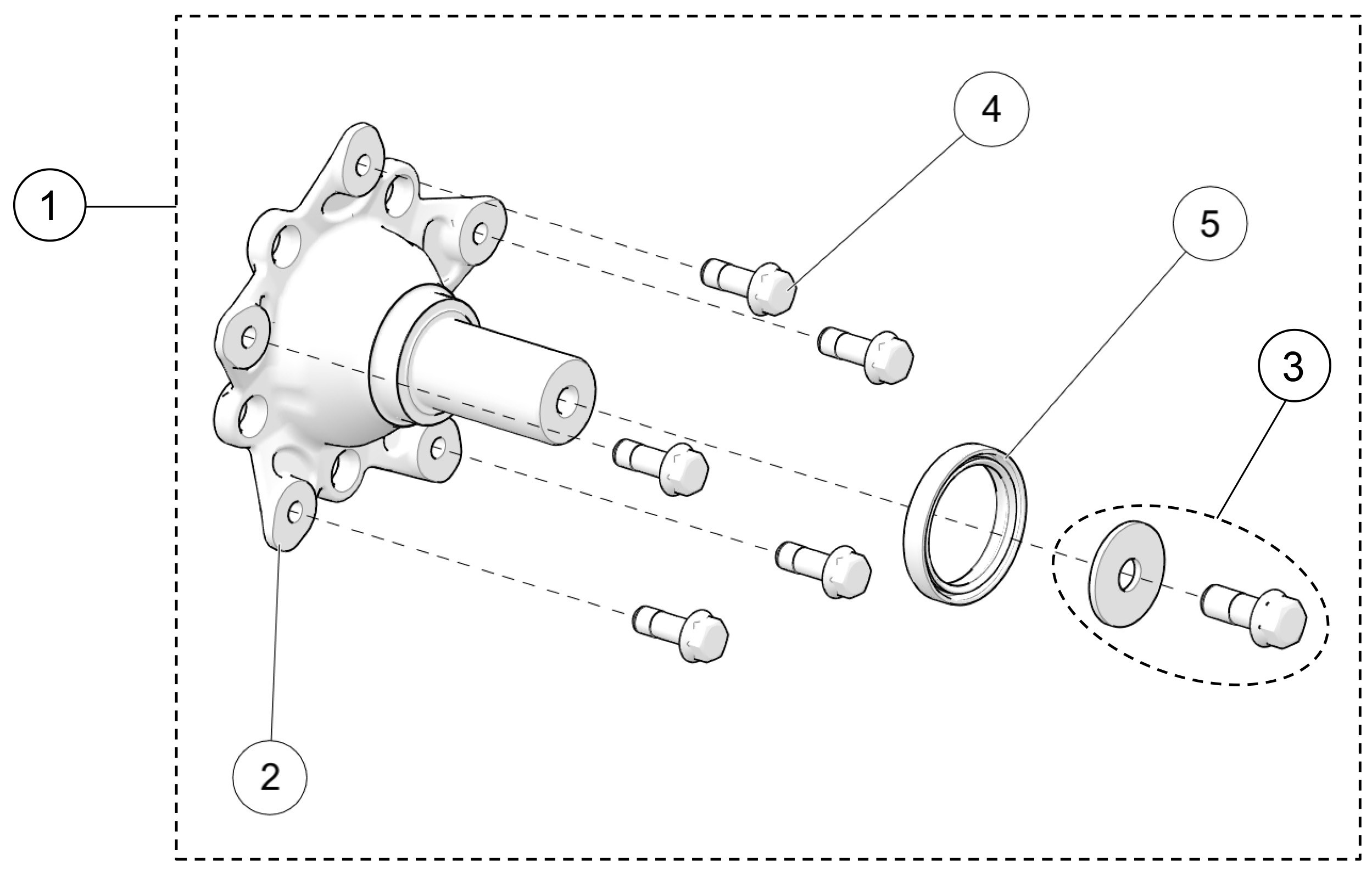 1
4
5
3
2