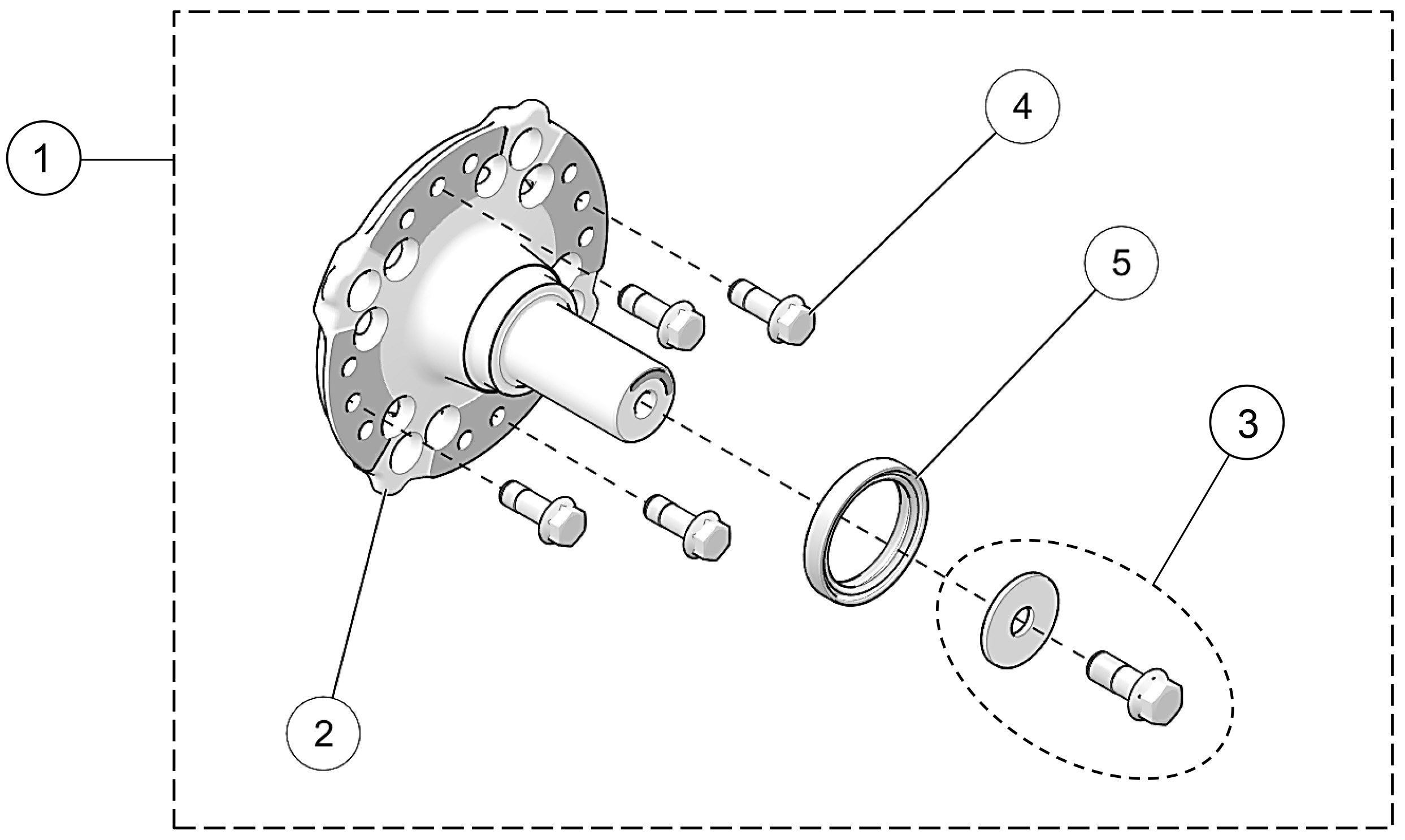 1
4
5
3
2