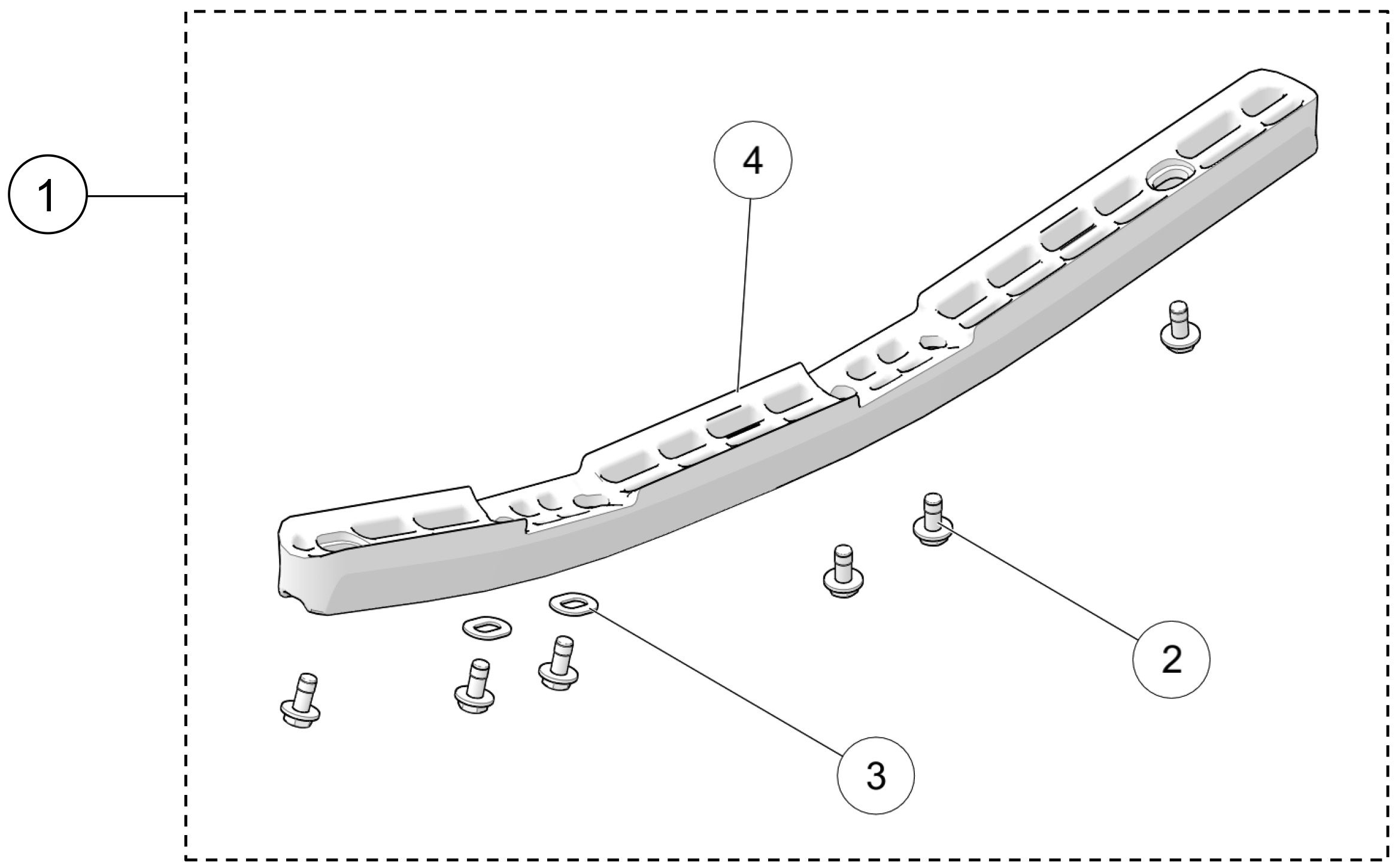 1
4
2
3