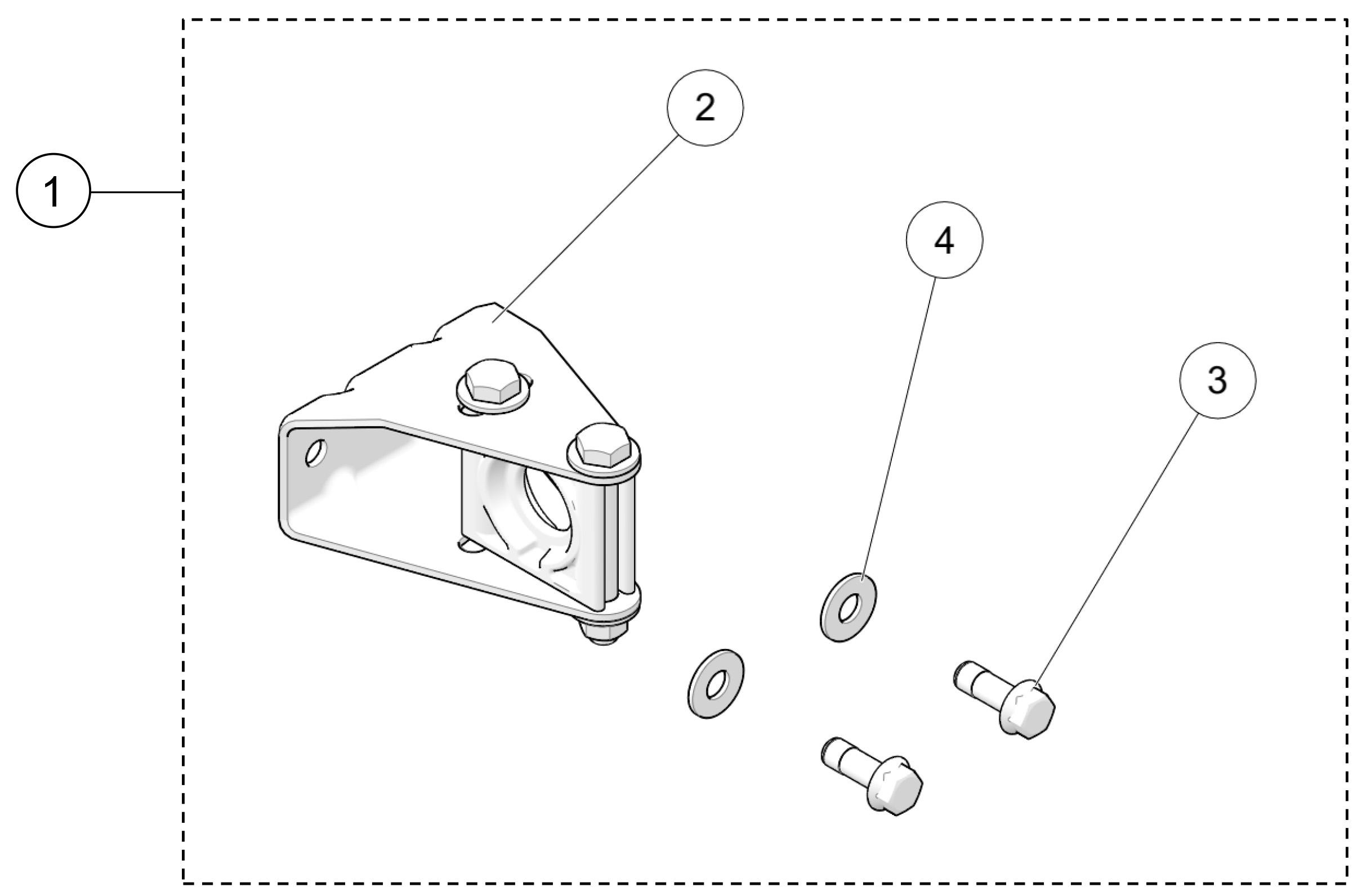 1
2
4
3