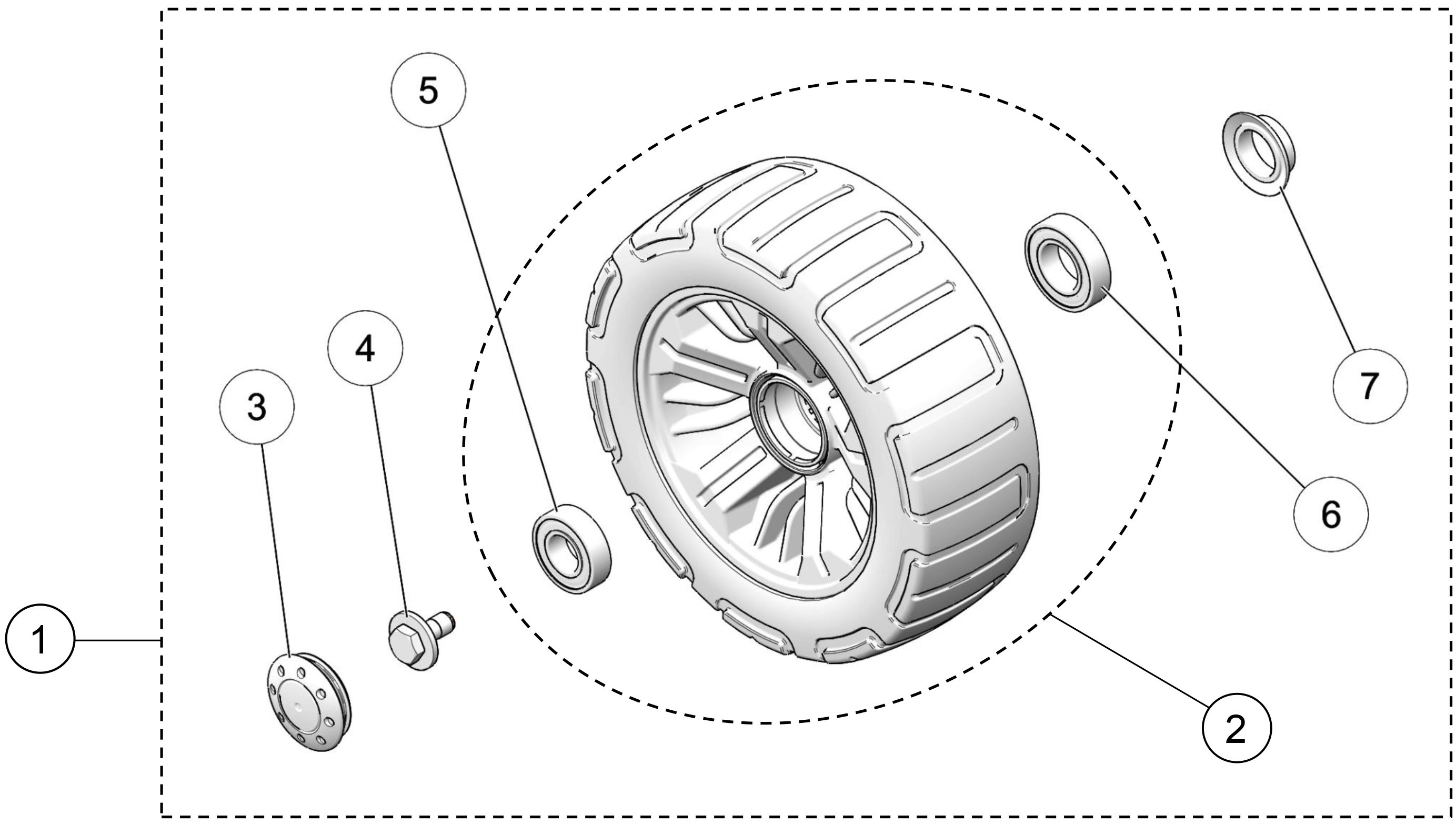 5
7
4
3
6
1
2