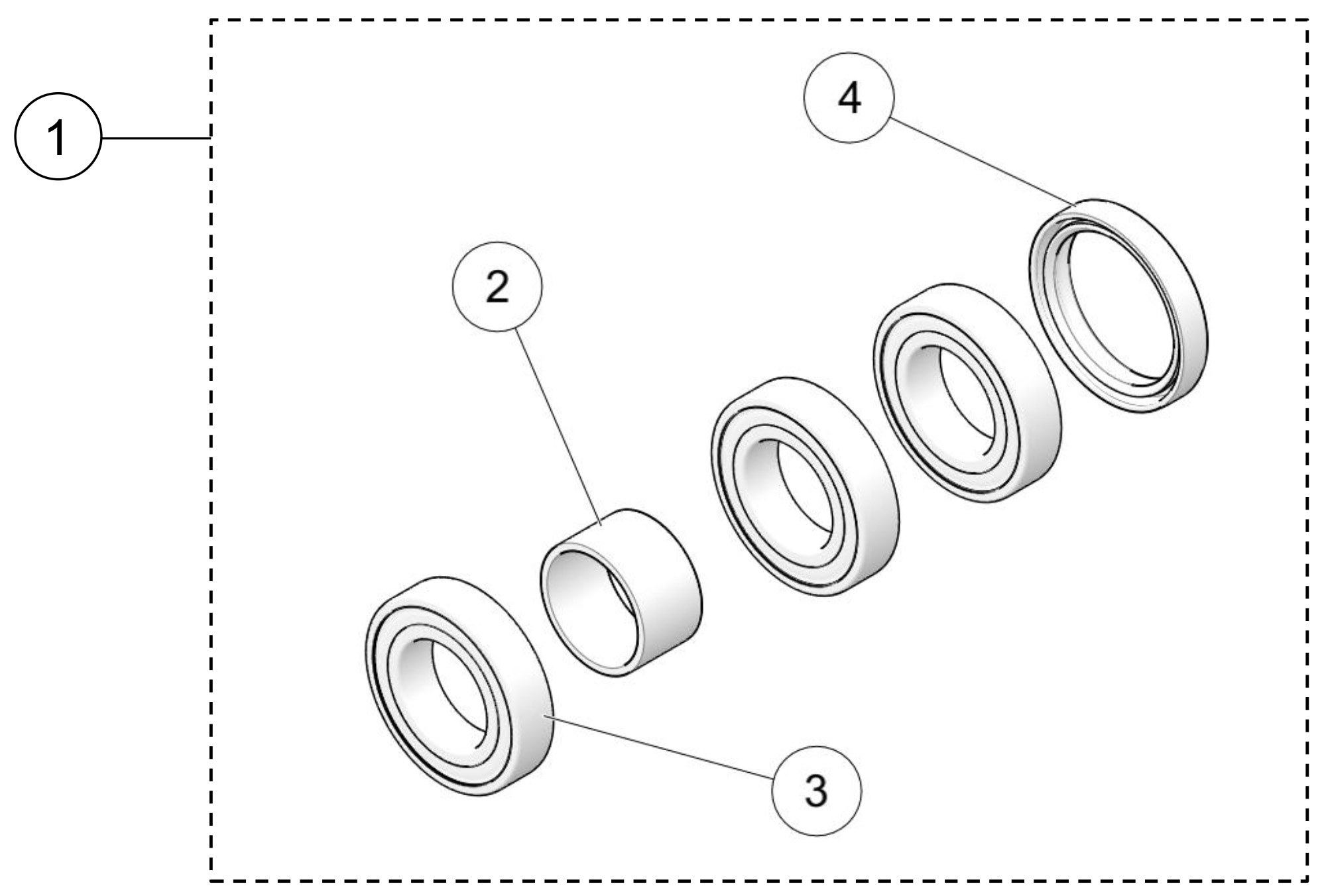 1
4
2
3