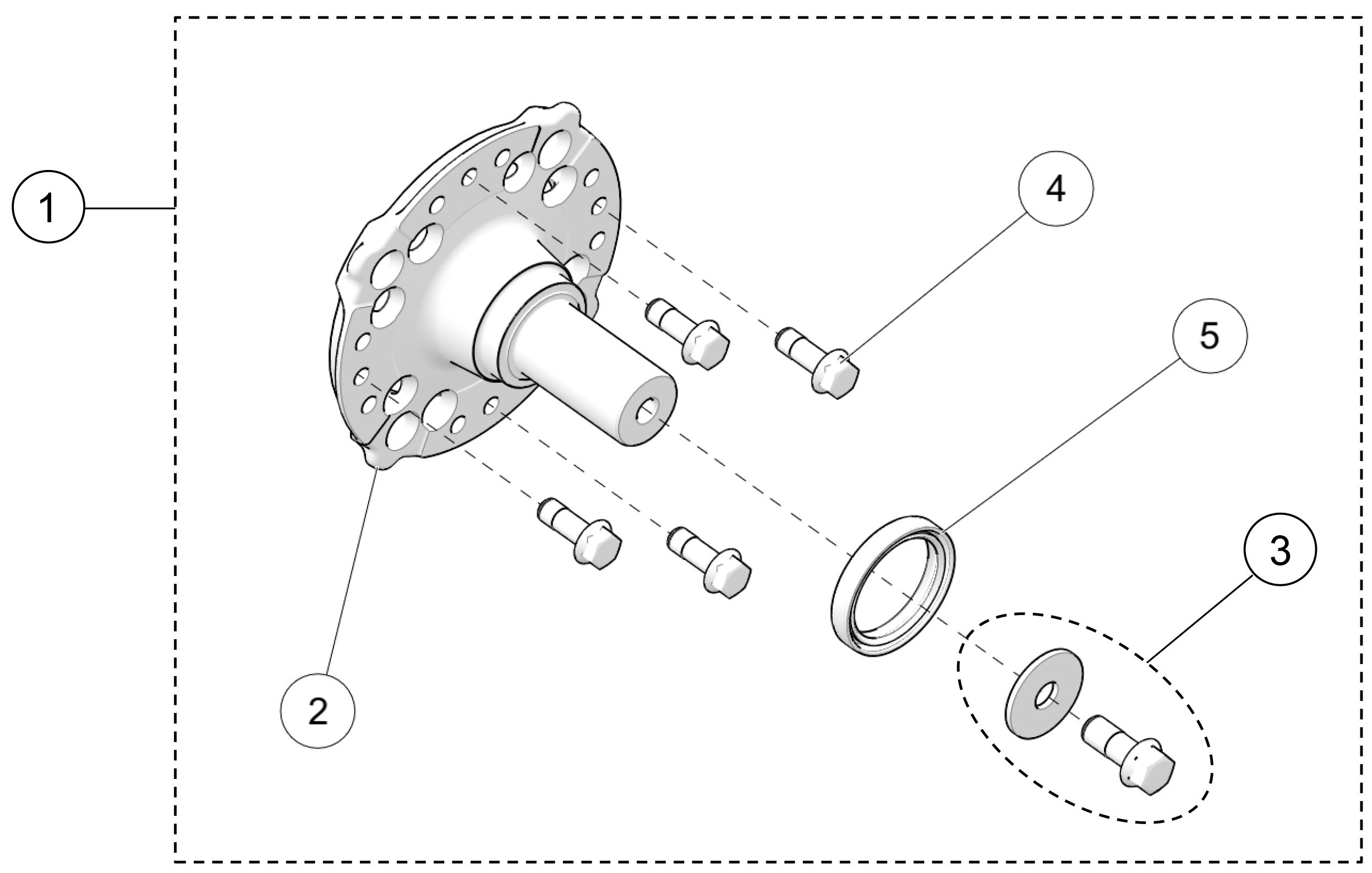 1
4
5
3
2