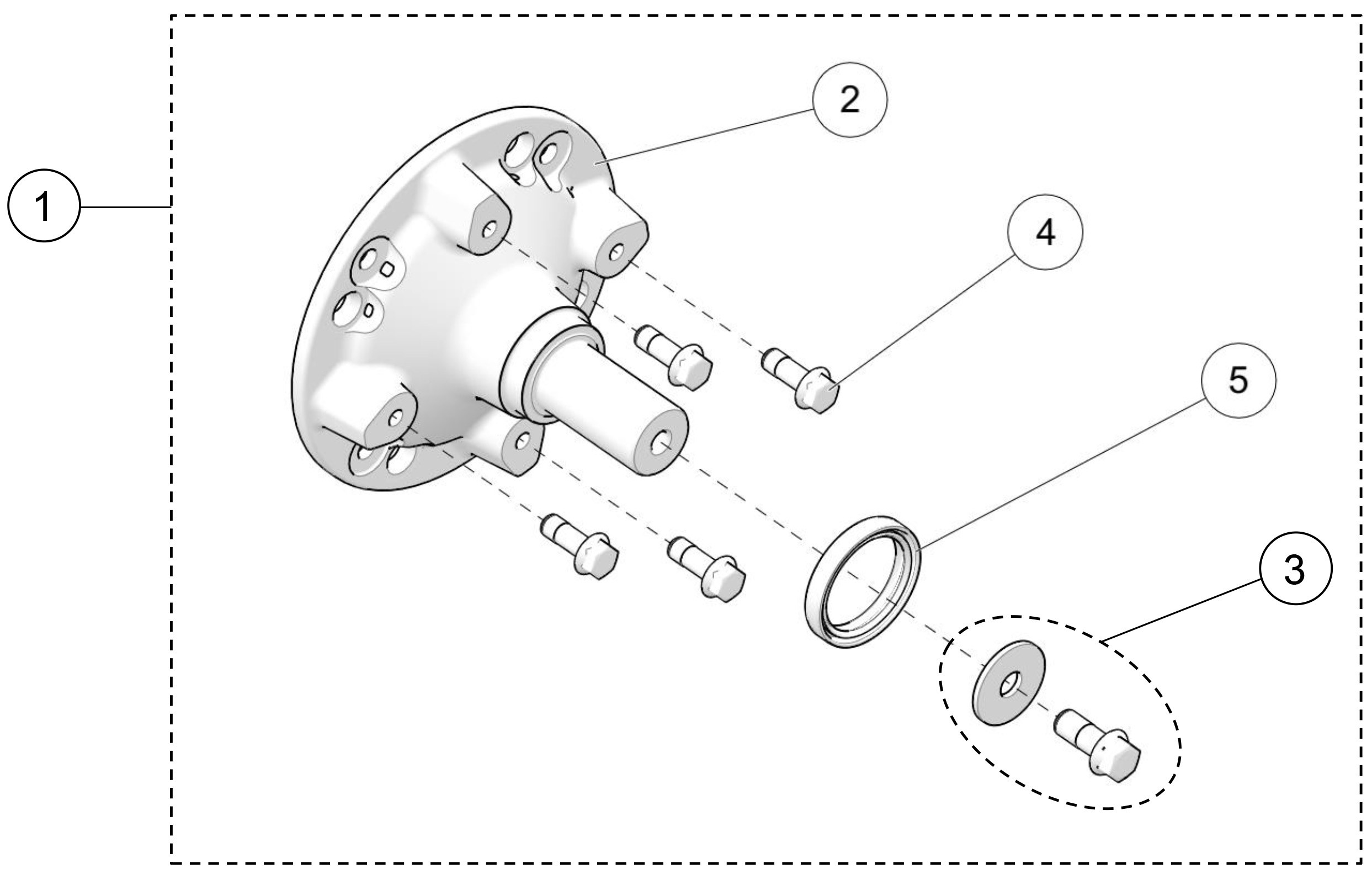 1
2
4
5
3