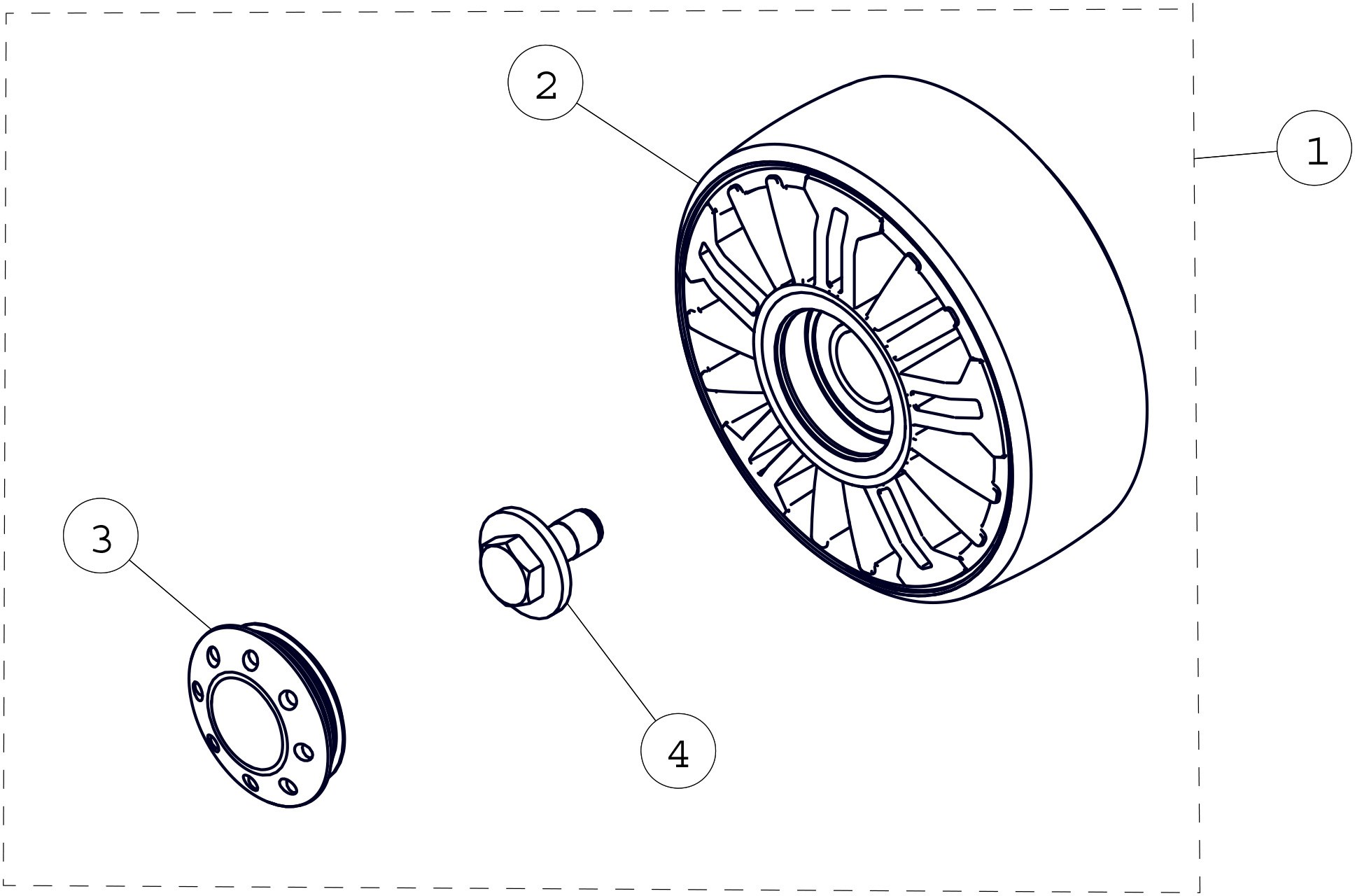 2

1

3

4