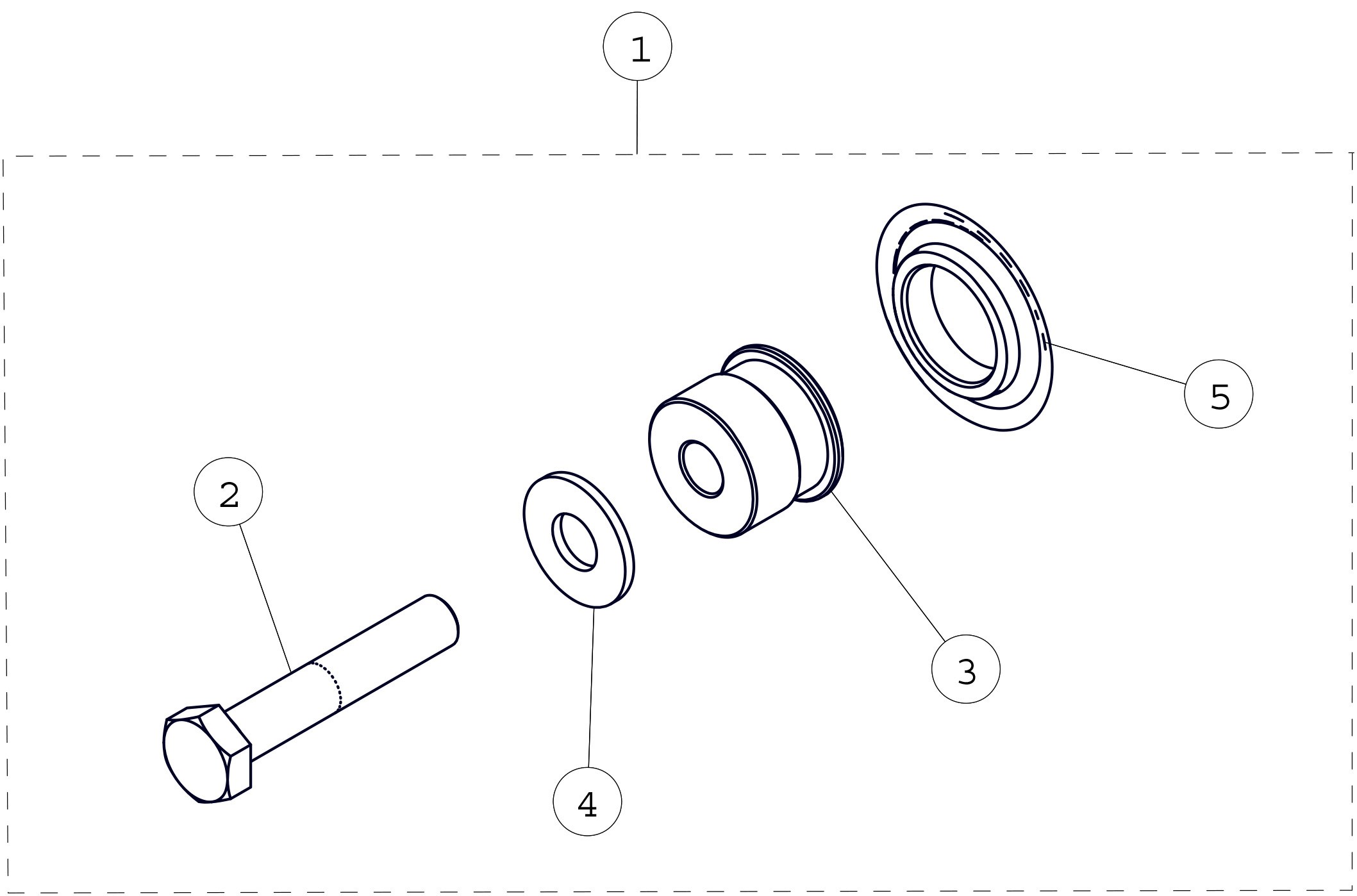 1

5

2

3

4