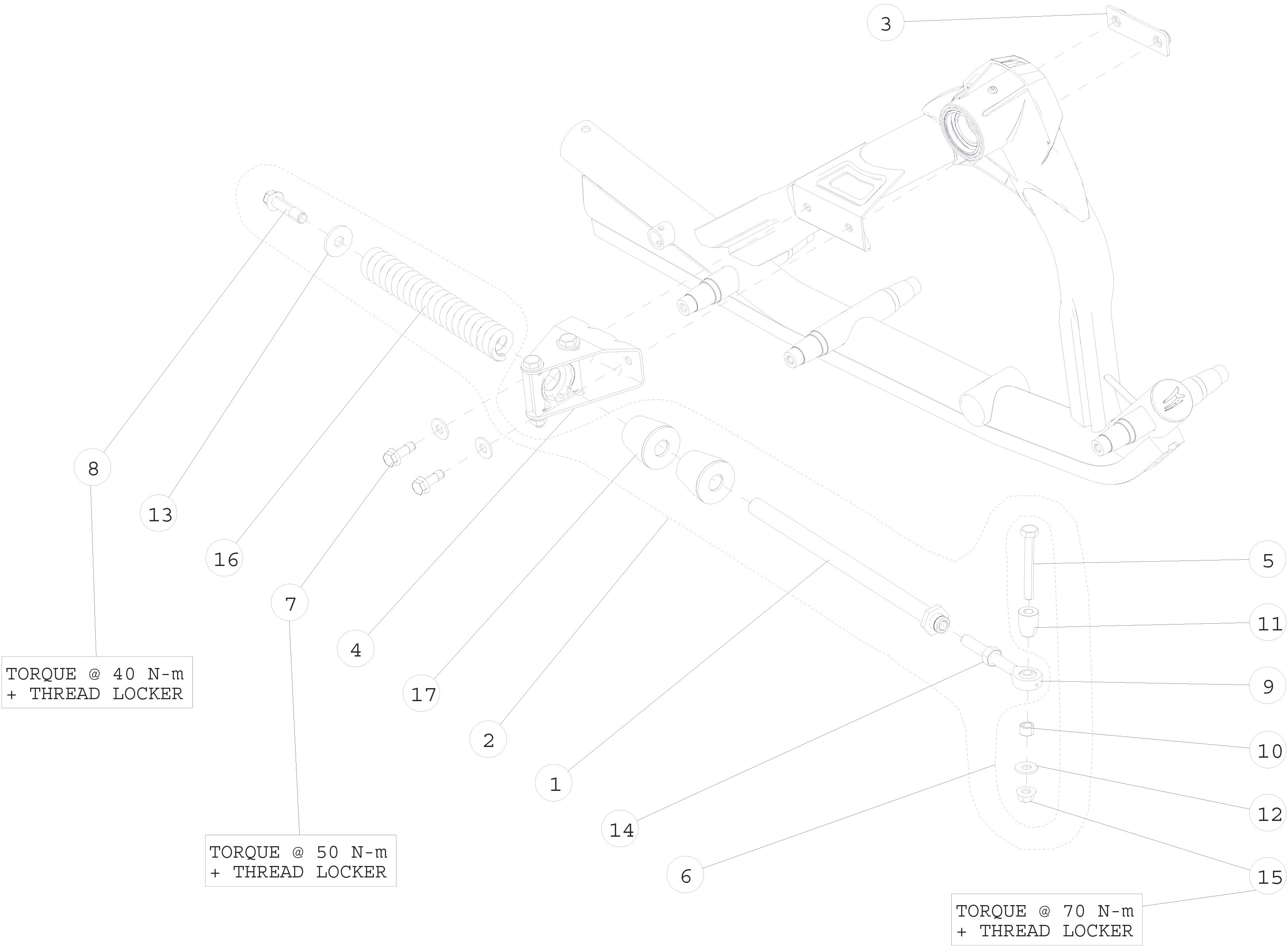 3

8

13

16

7

4

17

2

1

14

6

5

11

9

10

12

15

TORQUE @ 40 N-m
+ THREAD LOCKER

TORQUE @ 50 N-m
+ THREAD LOCKER

TORQUE @ 70 N-m
+ THREAD LOCKER