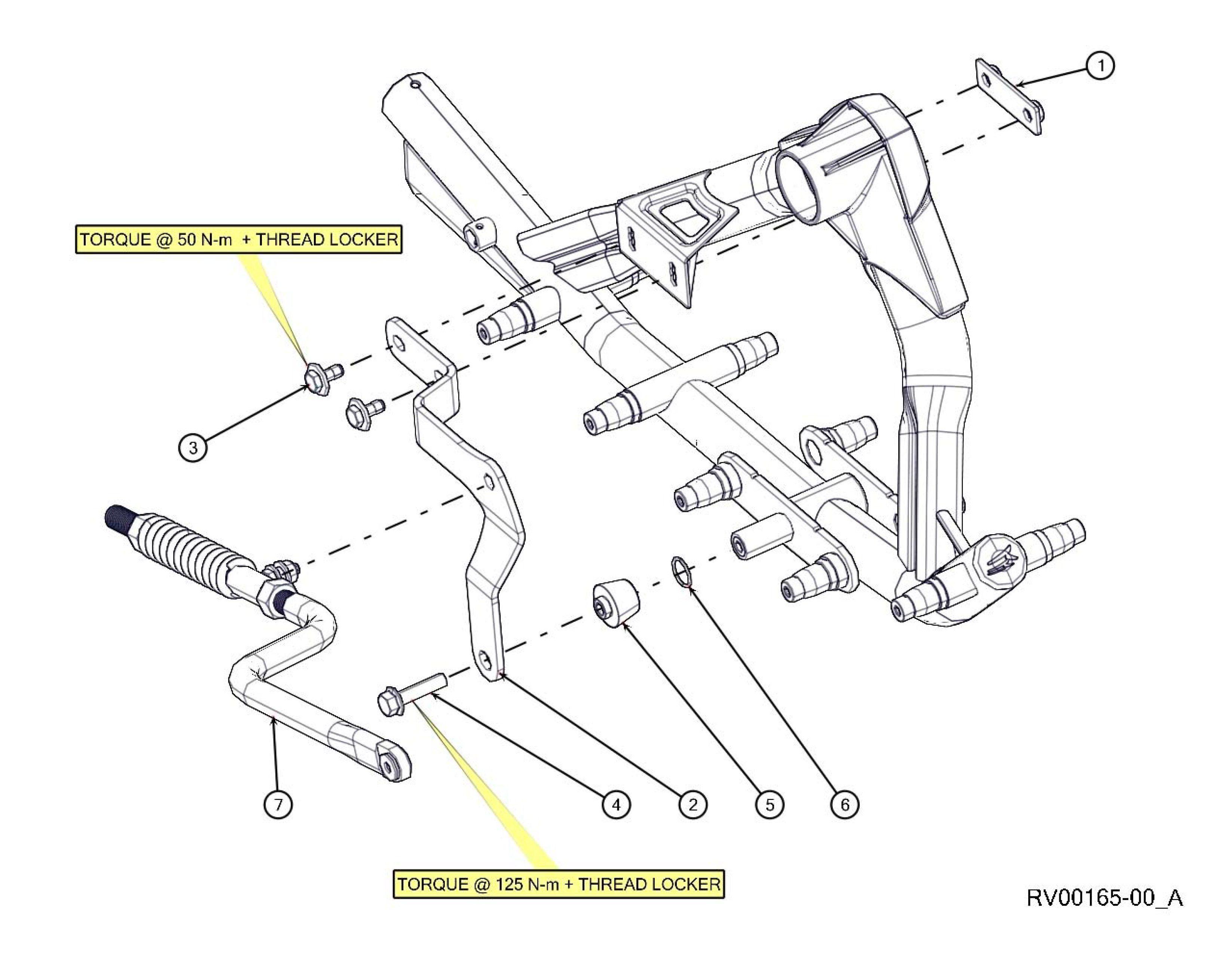 1

TORQUE @ 50 N-m + THREAD LOCKER

3

7

4

2

5

6

TORQUE @ 125 N-m + THREAD LOCKER

RV00165-00_A