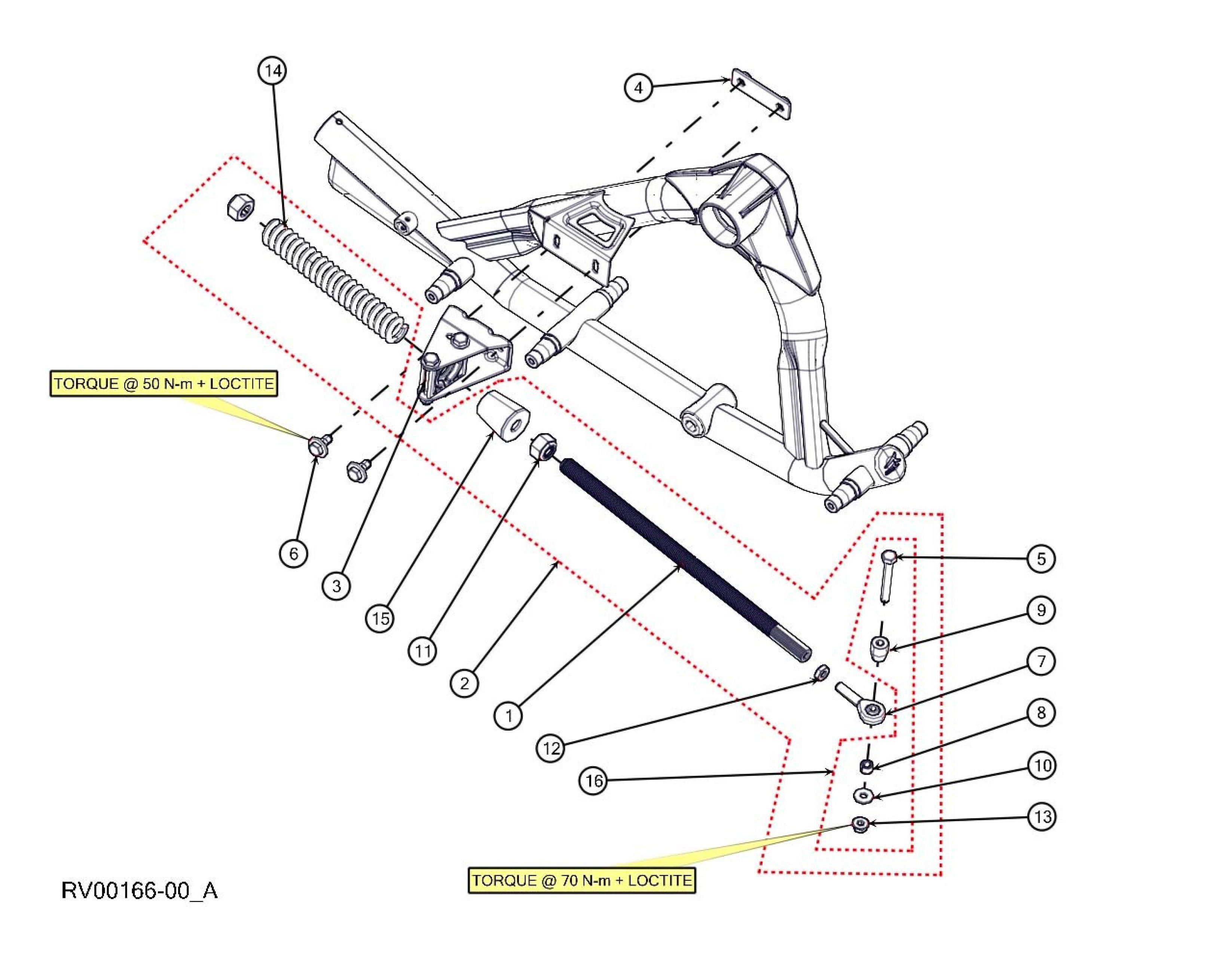 14

4

TORQUE @ 50 N-m + LOCTITE

6

3

15

11

2

1

12

16

5

9

7

8

10

13

TORQUE @ 70 N-m + LOCTITE

RV00166-00_A