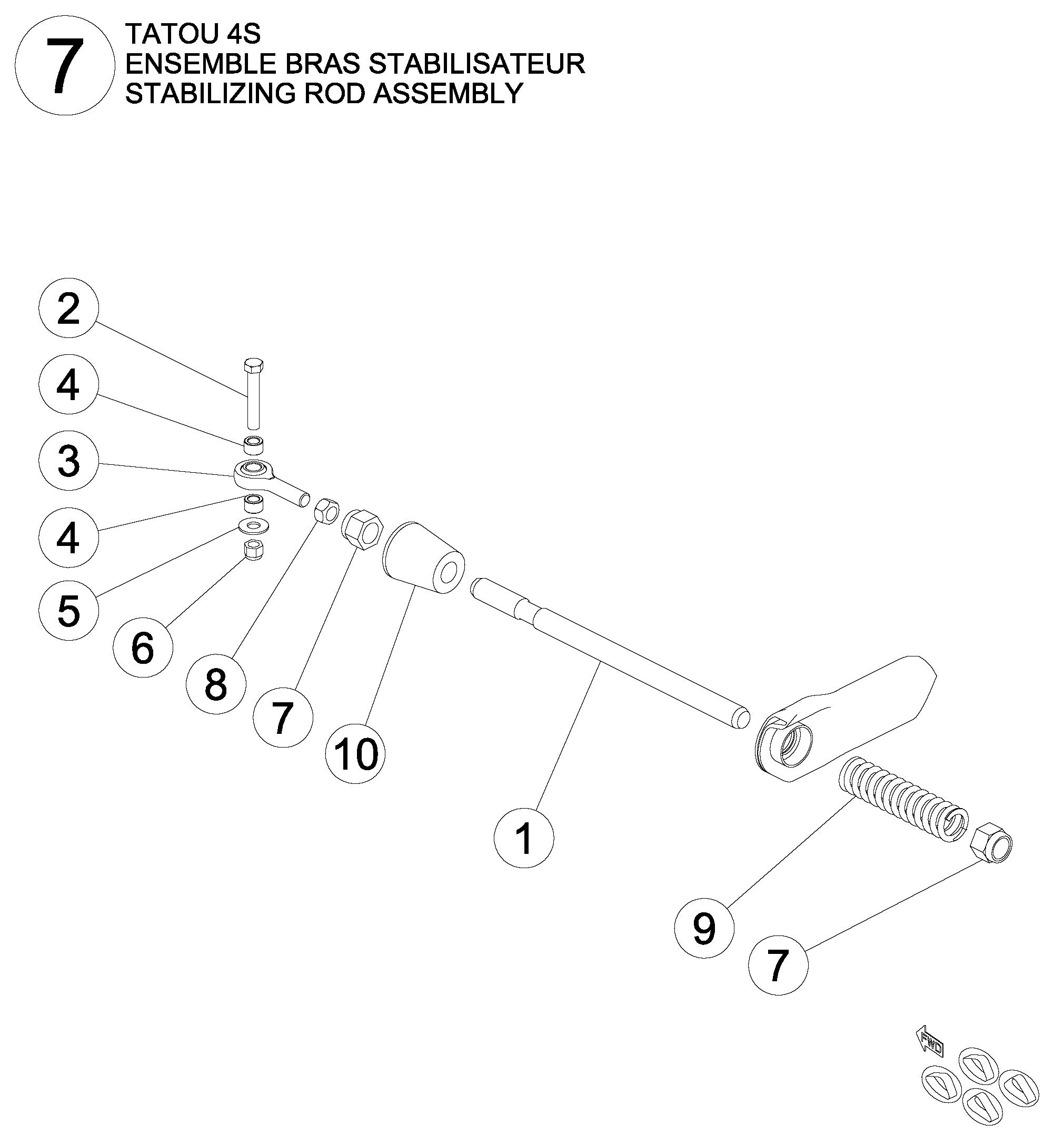 7

TATOU 4S
ENSEMBLE BRAS STABILISATEUR
STABILIZING ROD ASSEMBLY

2
4
3
4
5
6
8
7
10
1
9
7

FWD